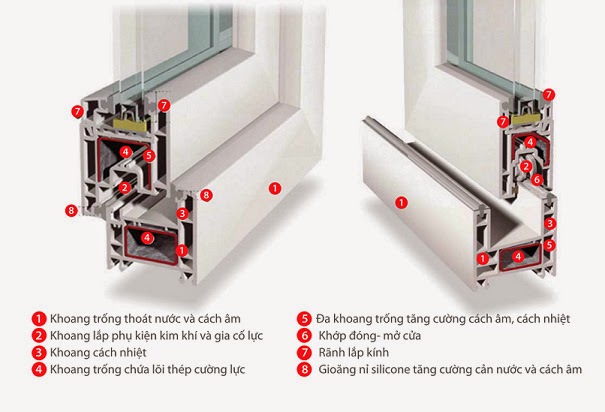 7
7
4
5
2
8
8
3
1
4
1

7
7
4
2
6
1
3
5
1
4

1 Khoang trống thoát nước và cách âm
2 Khoang lắp phụ kiện kim khí và gia cố lực
3 Khoang cách nhiệt
4 Khoang trống chứa lõi thép cường lực

5 Đa khoang trống tăng cường cách âm, cách nhiệt
6 Khớp đóng- mở cửa
7 Rãnh lắp kính
8 Gioăng nỉ silicone tăng cường cản nước và cách âm